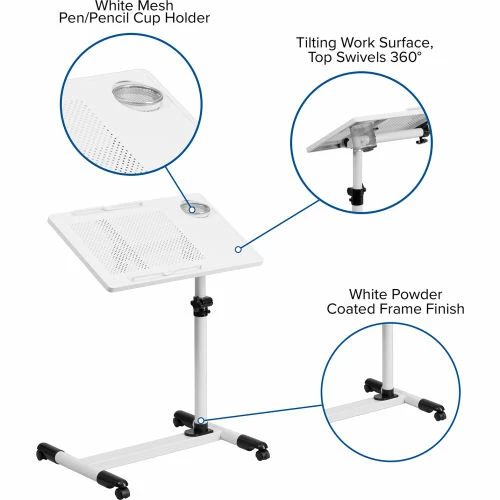 White Mesh
Pen/Pencil Cup Holder

Tilting Work Surface,
Top Swivels 360°

White Powder
Coated Frame Finish