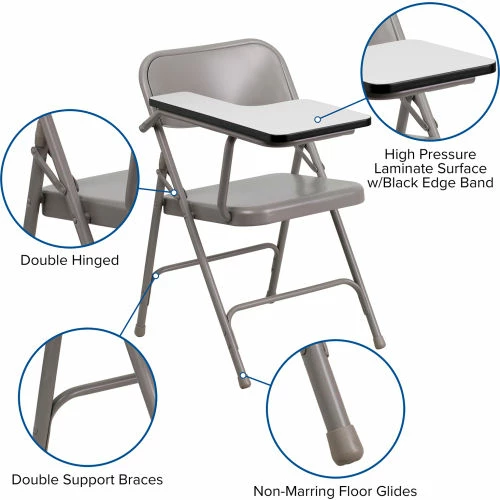 High Pressure Laminate Surface w/Black Edge Band

Double Hinged

Double Support Braces

Non-Marring Floor Glides