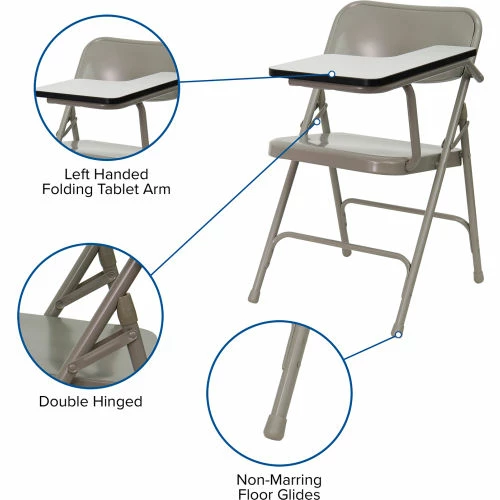 Left Handed
Folding Tablet Arm

Double Hinged

Non-Marring
Floor Glides