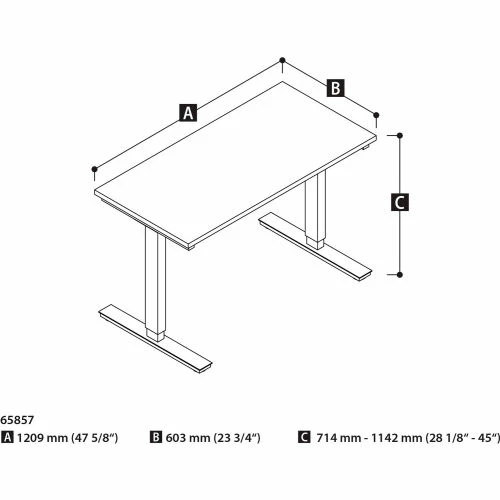 A

B

C

65857

A 1209 mm (47 5/8")

B 603 mm (23 3/4")

C 714 mm - 1142 mm (28 1/8" - 45")