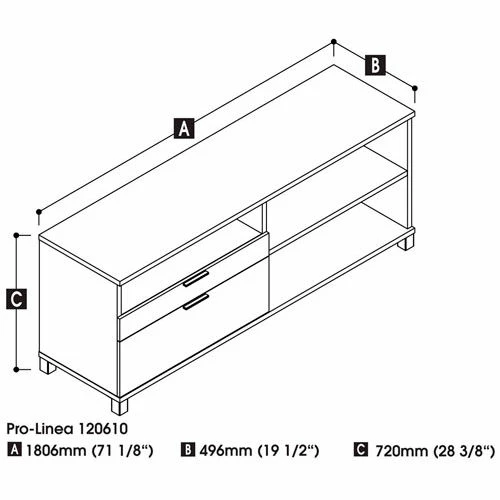 B

A

C

Pro-Linea 120610

A 1806mm (71 1/8“)  B 496mm (19 1/2“)  C 720mm (28 3/8“)